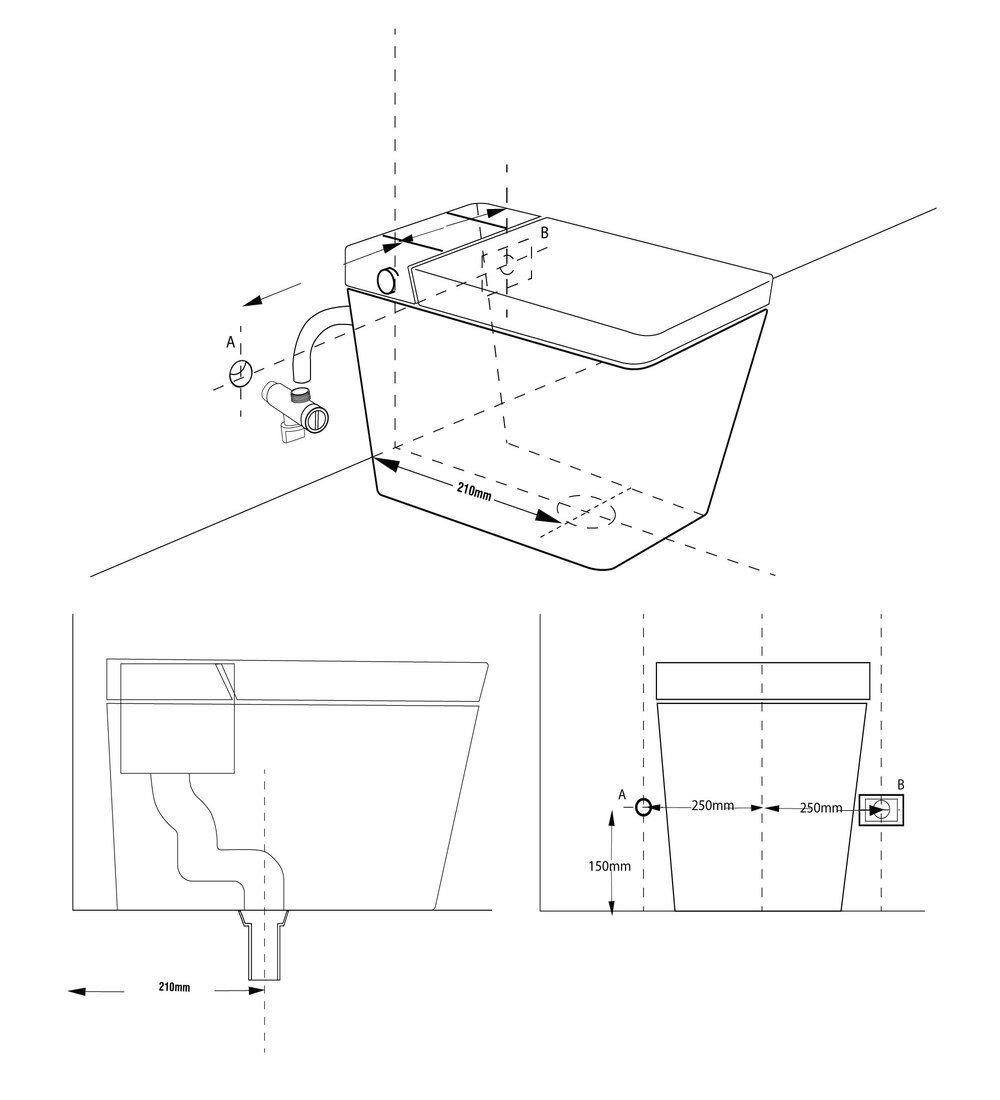 B

A

210mm

210mm

A

250mm

250mm

B

150mm